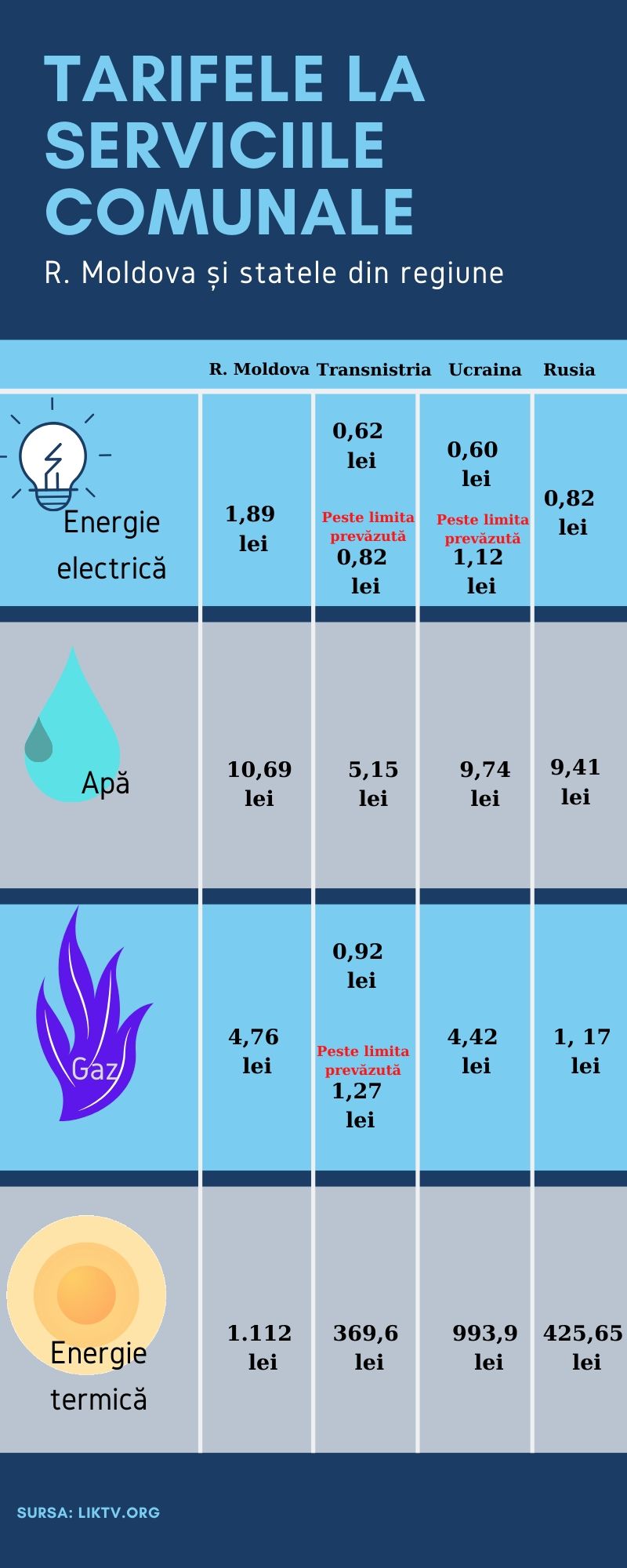 TARIFELE LA SERVICIILE COMUNALE

R. Moldova și statele din regiune

| | R. Moldova | Transnistria | Ucraina | Rusia |
|---|---|---|---|---|
| Energie electrică | 1,89 lei | 0,62 lei Peste limita prevăzută 0,82 lei | 0,60 lei Peste limita prevăzută 1,12 lei | 0,82 lei |
| Apă | 10,69 lei | 5,15 lei | 9,74 lei | 9,41 lei |
| Gaz | 4,76 lei | 0,92 lei Peste limita prevăzută 1,27 lei | 4,42 lei | 1, 17 lei |
| Energie termică | 1.112 lei | 369,6 lei | 993,9 lei | 425,65 lei |

SURSA: LIKTV.ORG